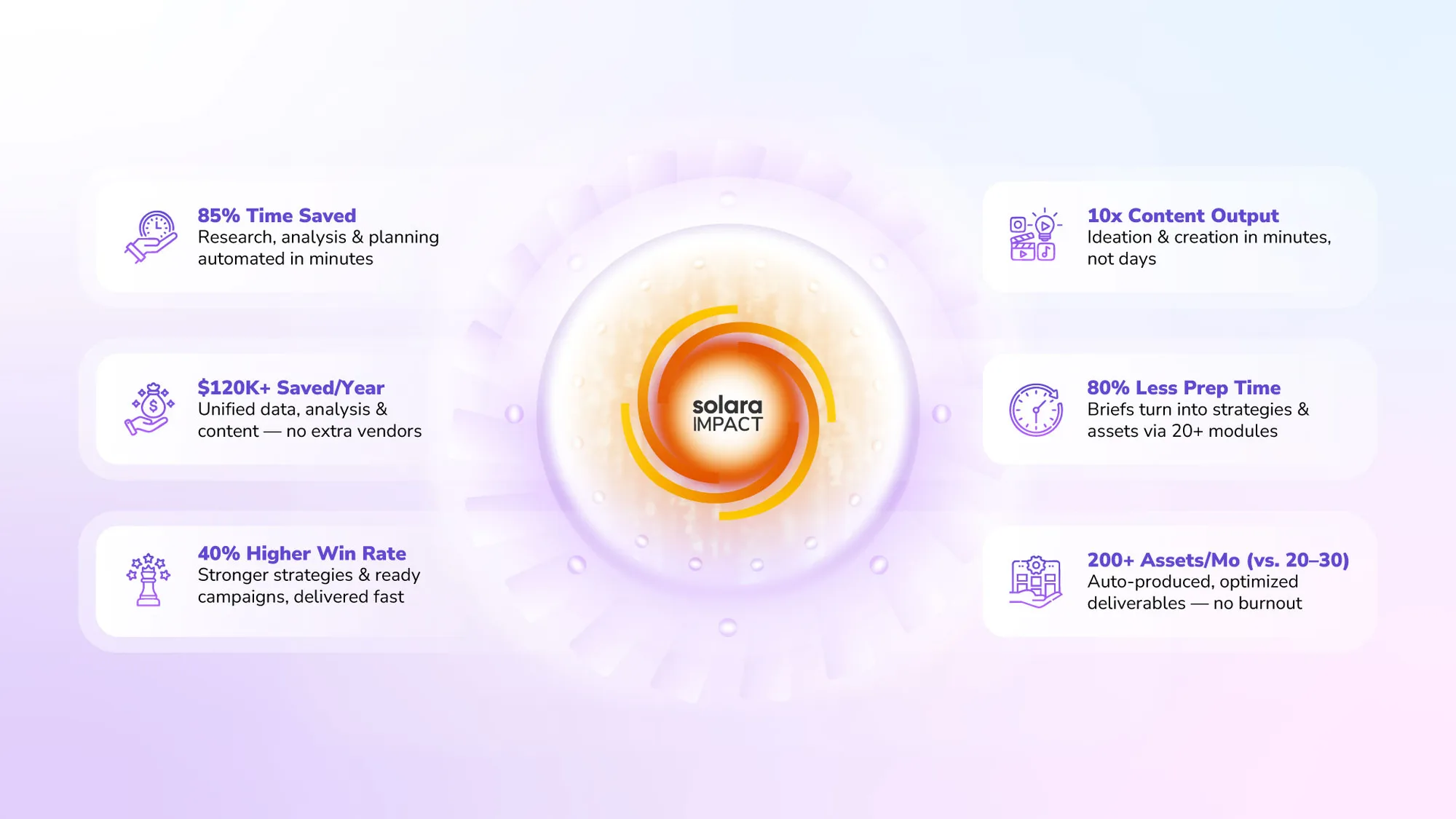 85% Time Saved
Research, analysis & planning automated in minutes

$120K+ Saved/Year
Unified data, analysis & content — no extra vendors

40% Higher Win Rate
Stronger strategies & ready campaigns, delivered fast

solara
IMPACT

10x Content Output
Ideation & creation in minutes, not days

80% Less Prep Time
Briefs turn into strategies & assets via 20+ modules

200+ Assets/Mo (vs. 20–30)
Auto-produced, optimized deliverables — no burnout